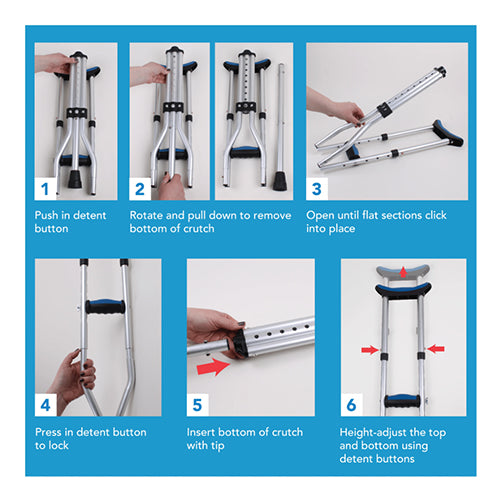 1

Push in detent button

2

Rotate and pull down to remove bottom of crutch

3

Open until flat sections click into place

4

Press in detent button to lock

5

Insert bottom of crutch with tip

6

Height-adjust the top and bottom using detent buttons